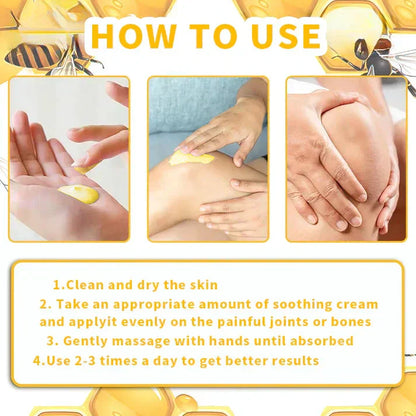 HOW TO USE

1.Clean and dry the skin

2. Take an appropriate amount of soothing cream and applyit evenly on the painful joints or bones

3. Gently massage with hands until absorbed

4.Use 2-3 times a day to get better results