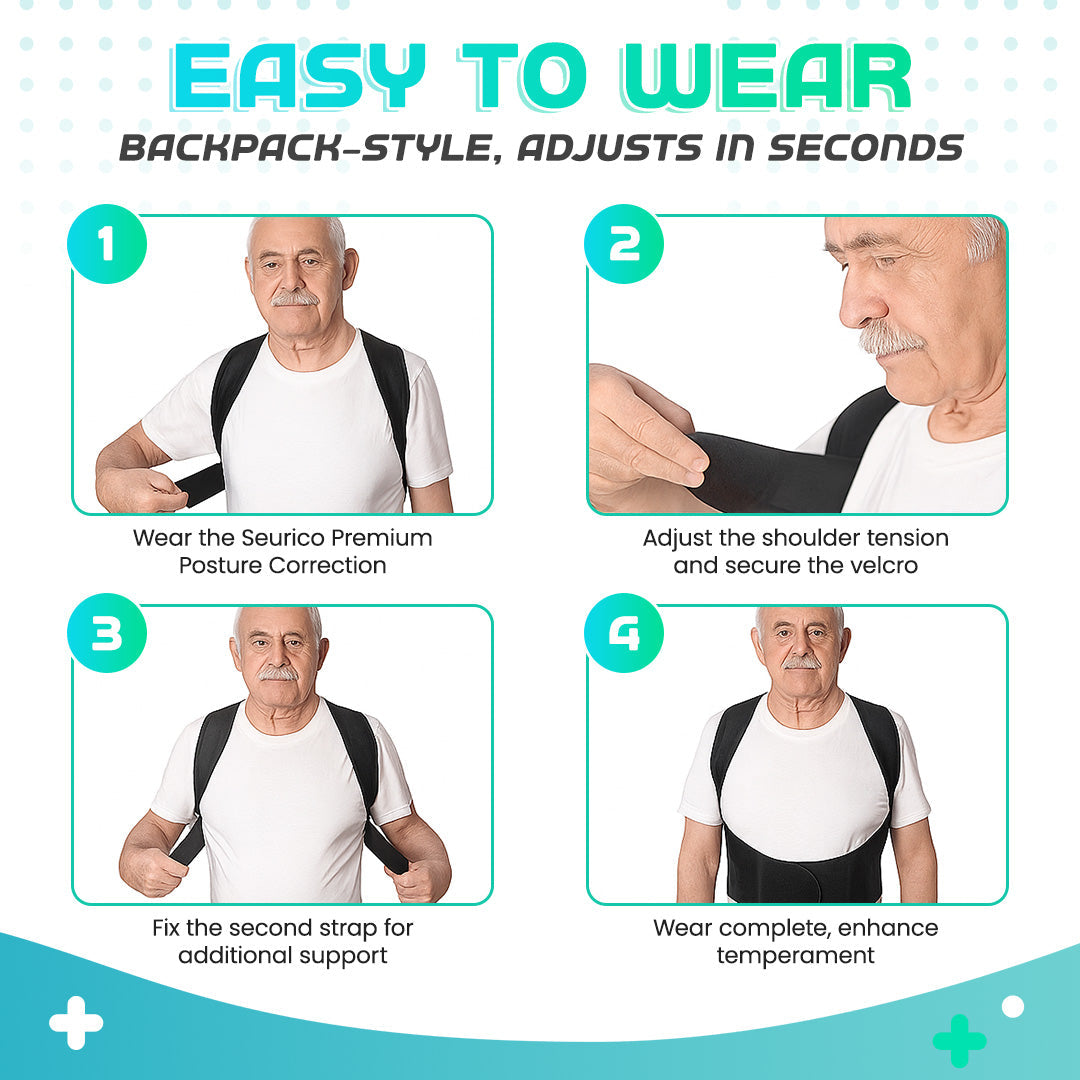 EASY TO WEAR

BACKPACK-STYLE, ADJUSTS IN SECONDS

1

Wear the Seurico Premium Posture Correction

2

Adjust the shoulder tension and secure the velcro

3

Fix the second strap for additional support

4

Wear complete, enhance temperament